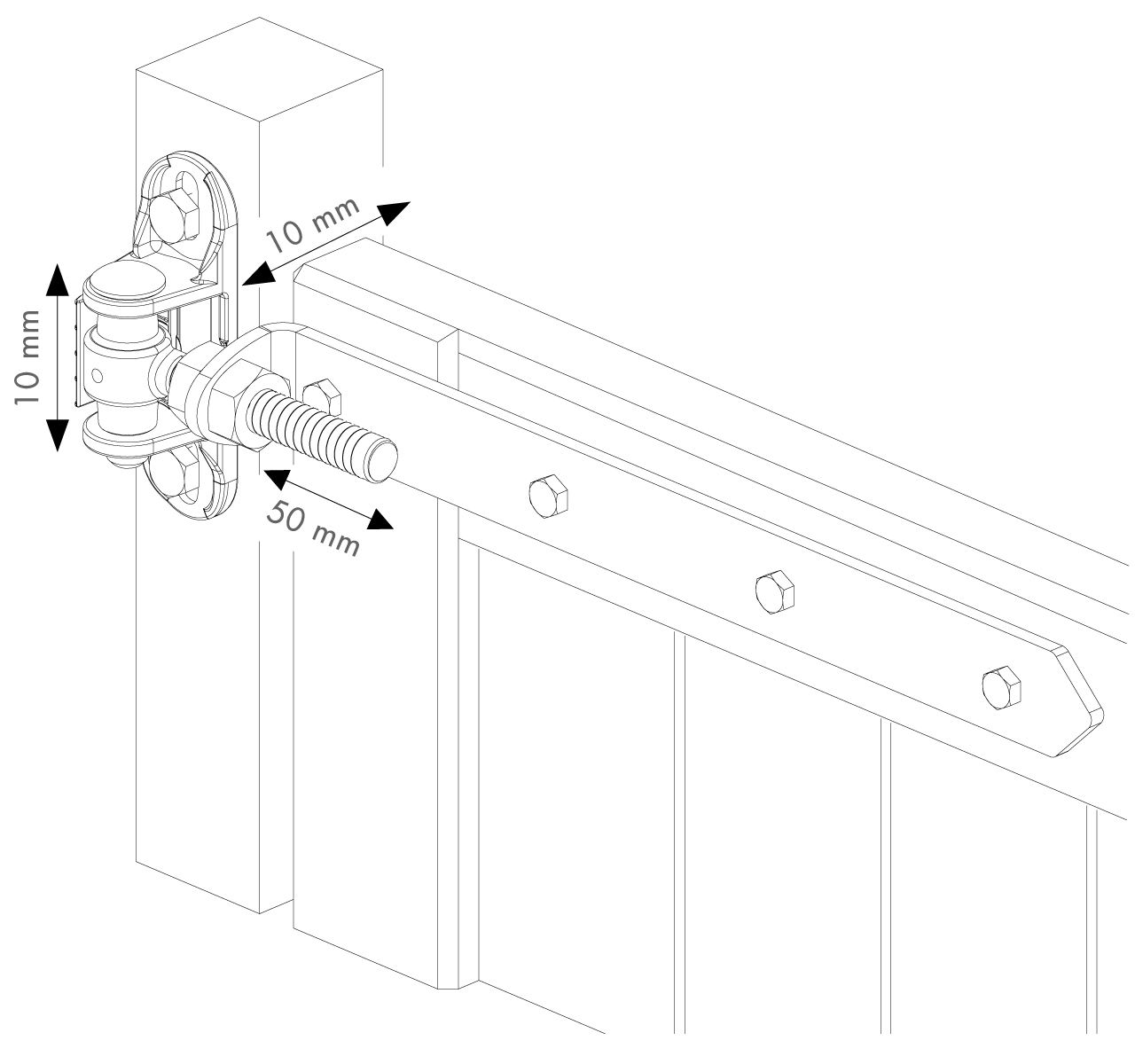 10 mm

10 mm

50 mm